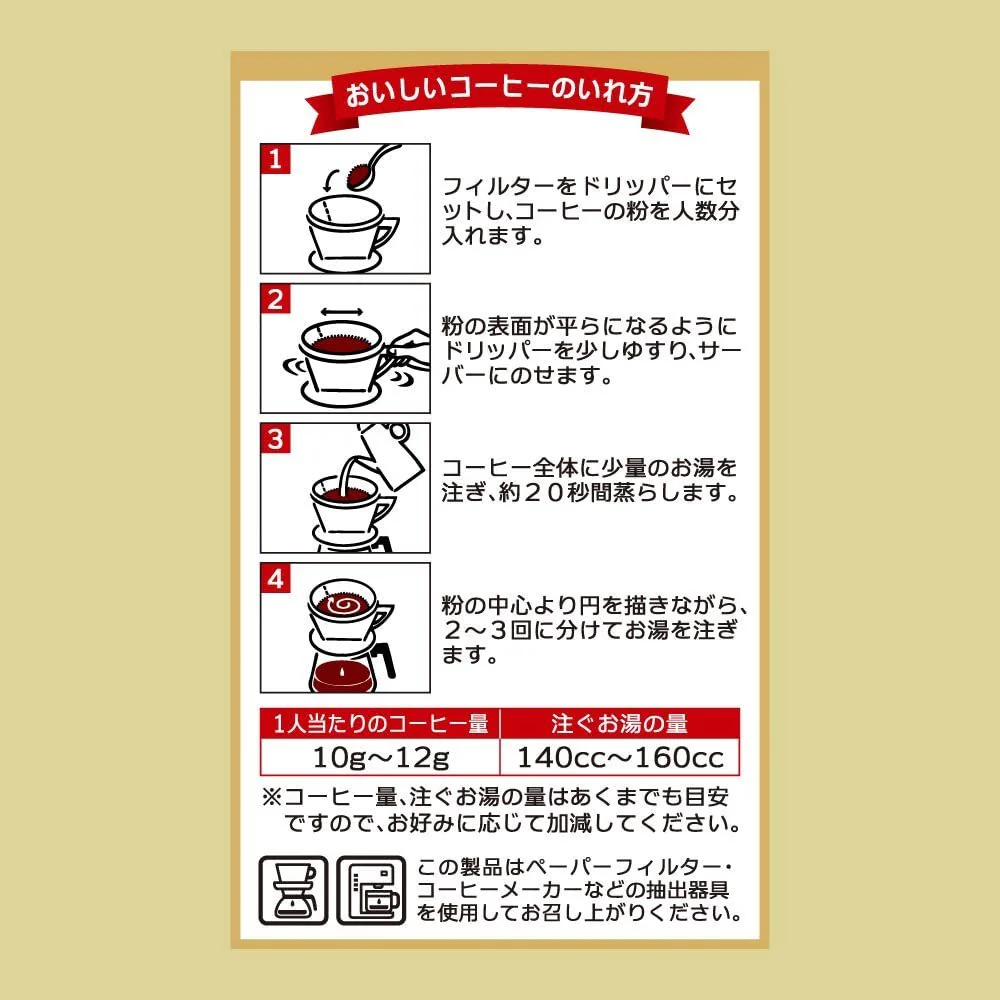 おいしいコーヒーのいれ方

1
フィルターをドリッパーにセットし、コーヒーの粉を人数分入れます。

2
粉の表面が平らになるようにドリッパーを少しゆすり、サーバーにのせます。

3
コーヒー全体に少量のお湯を注ぎ、約２０秒間蒸らします。

4
粉の中心より円を描きながら、２～３回に分けてお湯を注ぎます。

| 1人当たりのコーヒー量 | 注ぐお湯の量 |
|---|---|
| 10g～12g | 140cc～160cc |

※コーヒー量、注ぐお湯の量はあくまでも目安ですので、お好みに応じて加減してください。

この製品はペーパーフィルター・コーヒーメーカーなどの抽出器具を使用してお召し上がりください。